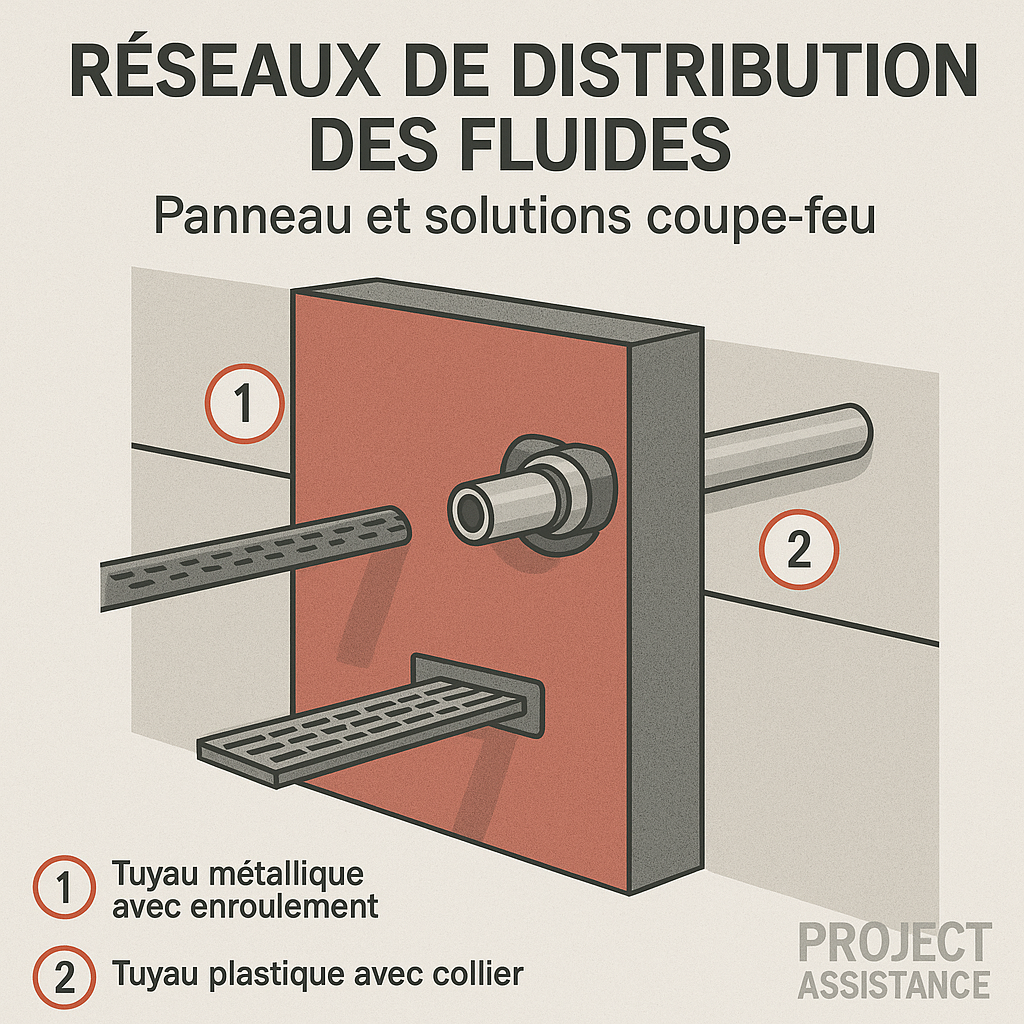 RÉSEAUX DE DISTRIBUTION DES FLUIDES

Panneau et solutions coupe-feu

1

2

1 Tuyau métallique avec enroulement

2 Tuyau plastique avec collier

PROJECT ASSISTANCE