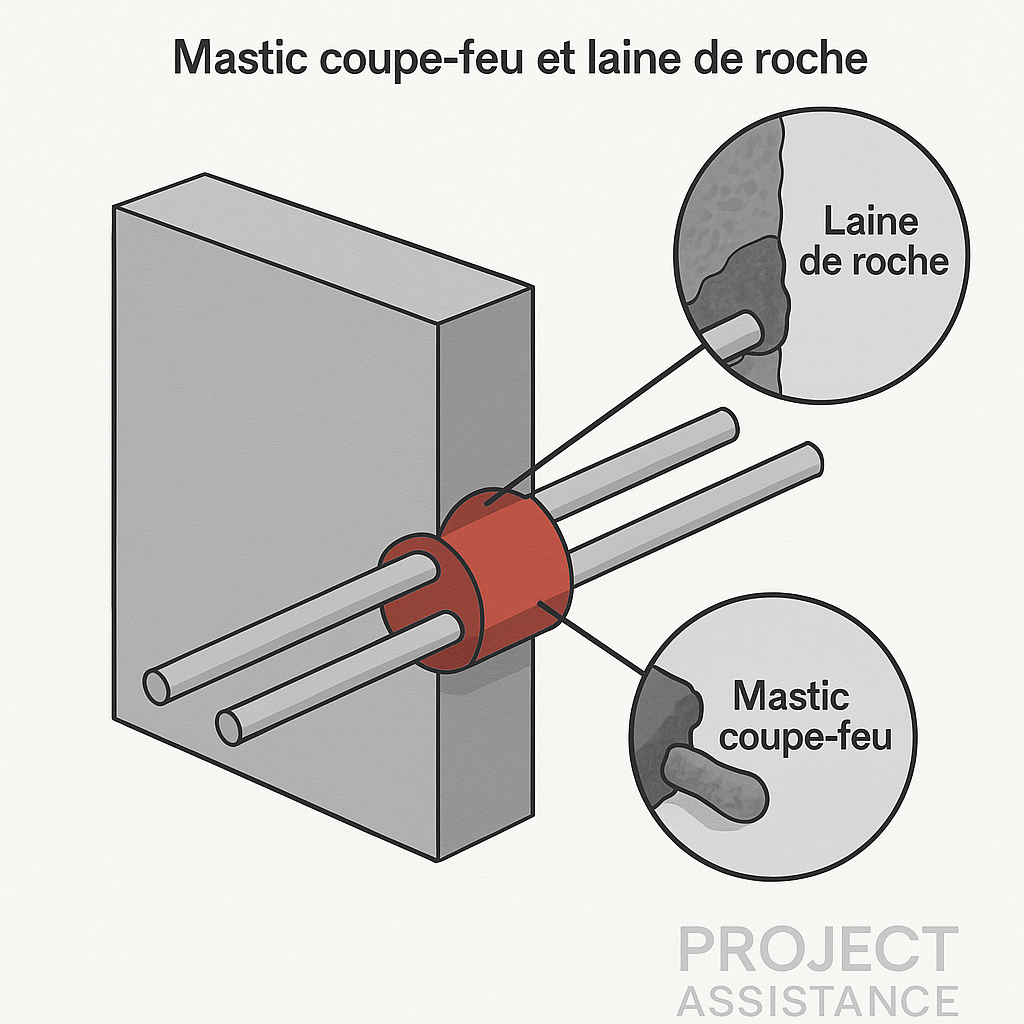 Mastic coupe-feu et laine de roche

Laine de roche

Mastic coupe-feu

PROJECT ASSISTANCE